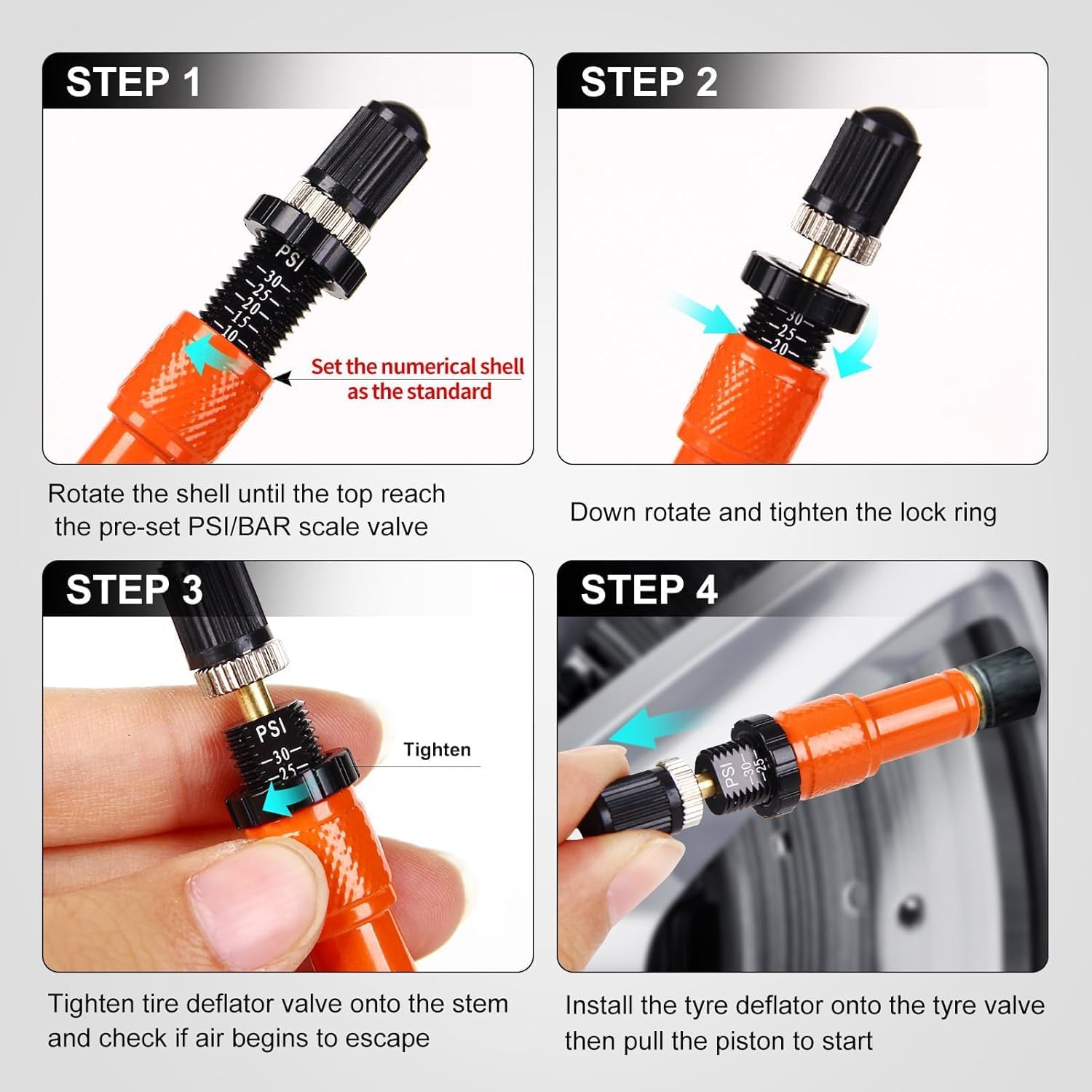 STEP 1

PSI
30
25
20
15
10

Set the numerical shell as the standard

Rotate the shell until the top reach the pre-set PSI/BAR scale valve

STEP 2

30
25
20

Down rotate and tighten the lock ring

STEP 3

PSI
30
25

Tighten

Tighten tire deflator valve onto the stem and check if air begins to escape

STEP 4

PSI
30
25

Install the tyre deflator onto the tyre valve then pull the piston to start