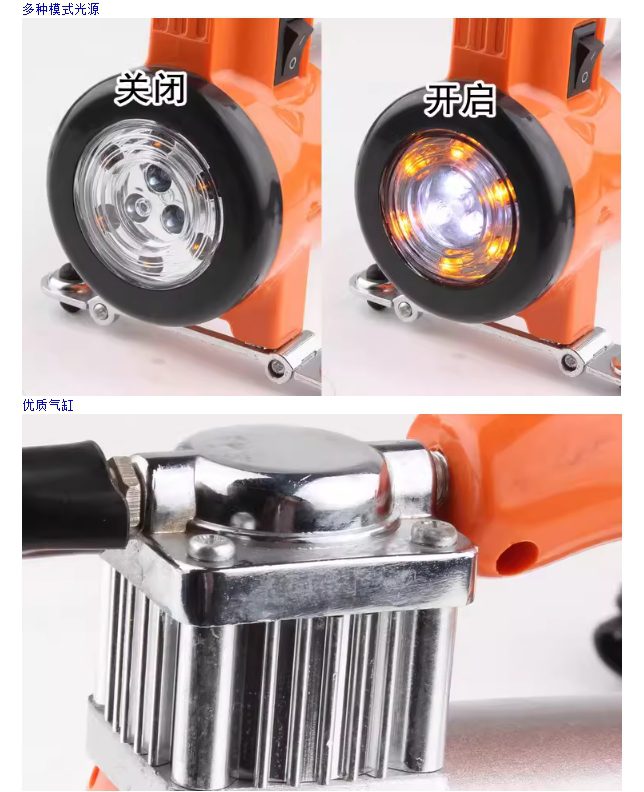 多种模式光源

关闭

开启

优质气缸